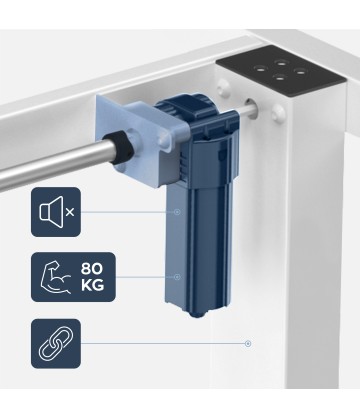 80
KG