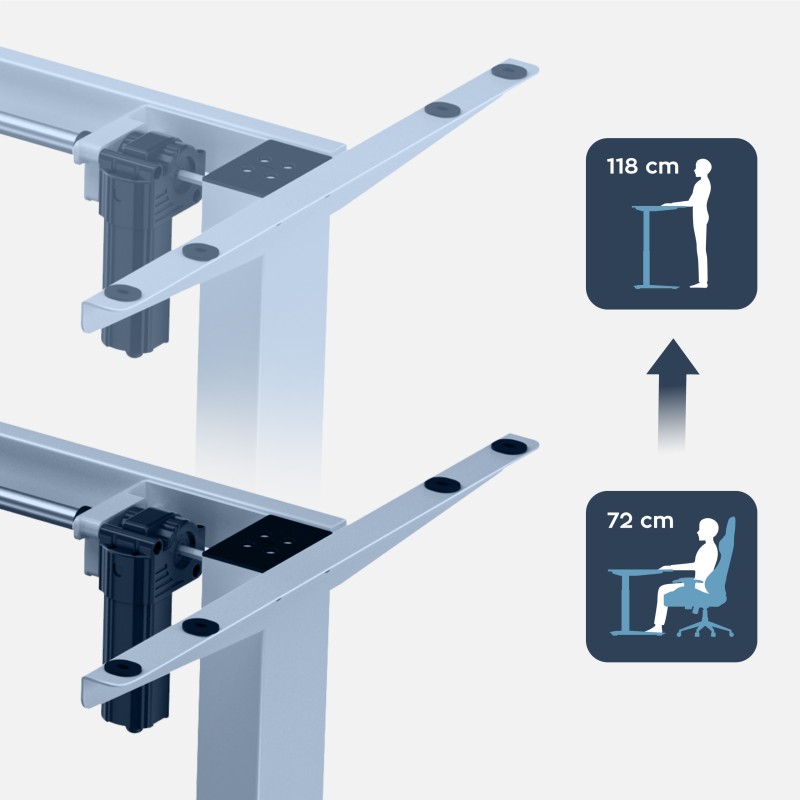 118 cm

72 cm